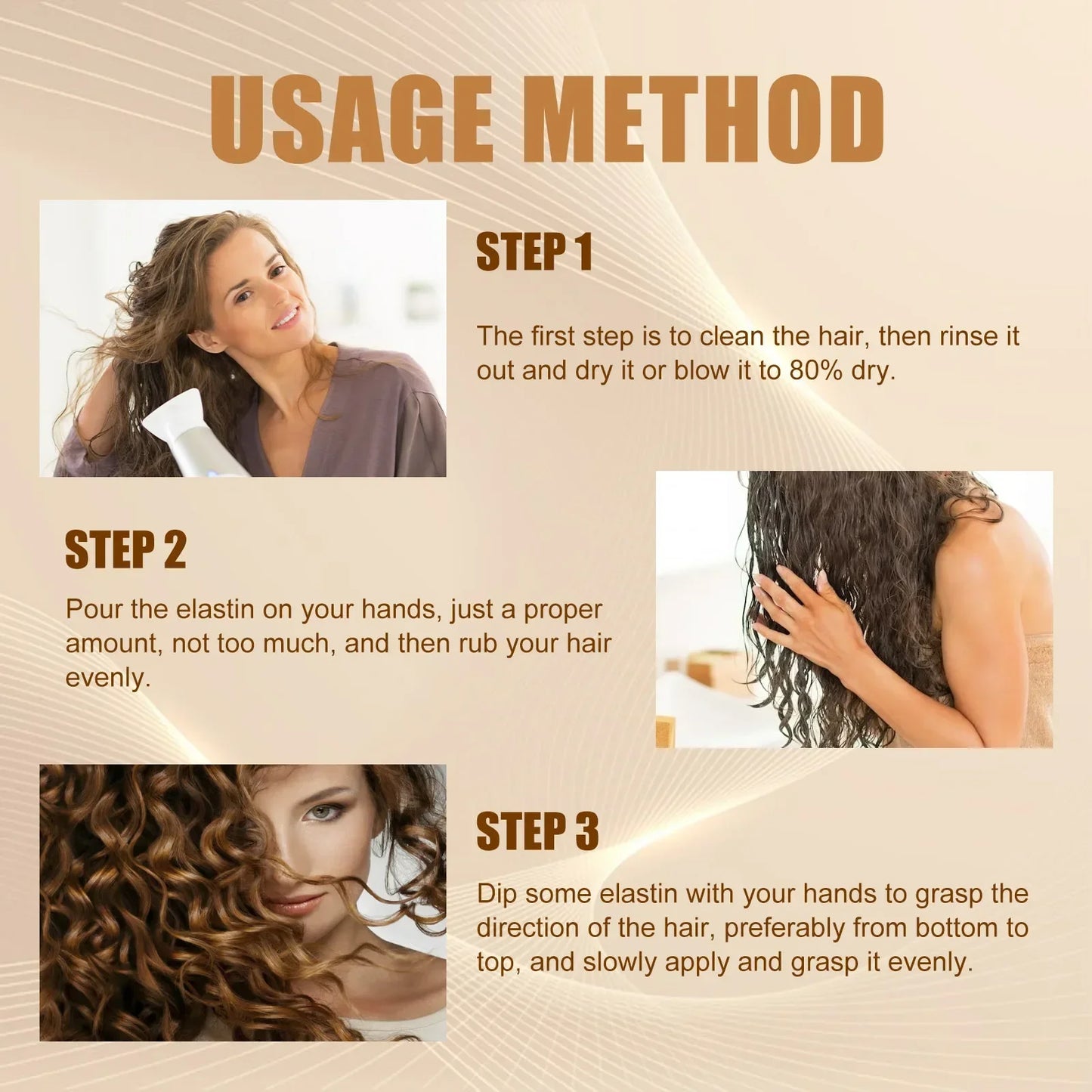 USAGE METHOD

STEP 1

The first step is to clean the hair, then rinse it out and dry it or blow it to 80% dry.

STEP 2

Pour the elastin on your hands, just a proper amount, not too much, and then rub your hair evenly.

STEP 3

Dip some elastin with your hands to grasp the direction of the hair, preferably from bottom to top, and slowly apply and grasp it evenly.