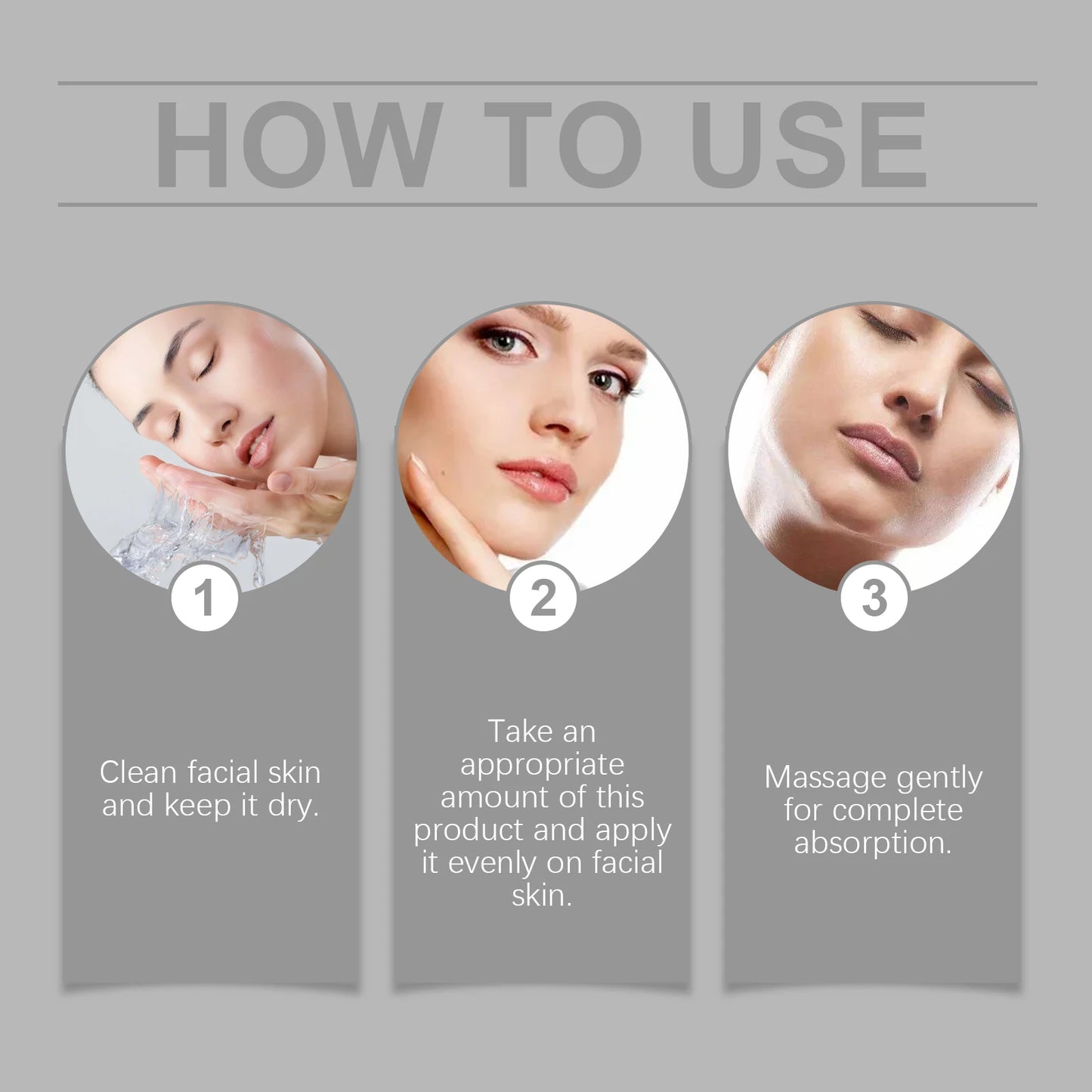 HOW TO USE

1

Clean facial skin and keep it dry.

2

Take an appropriate amount of this product and apply it evenly on facial skin.

3

Massage gently for complete absorption.