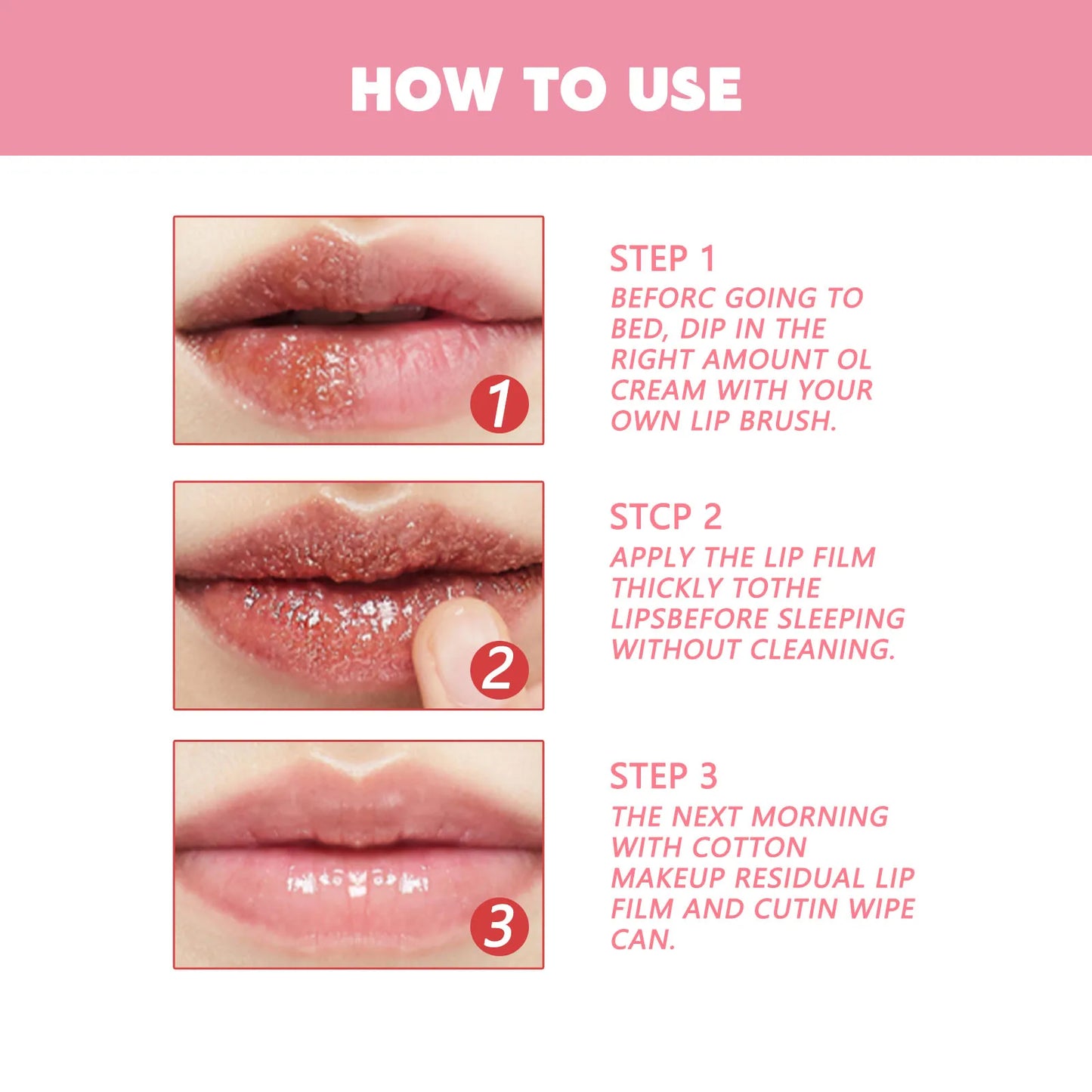 HOW TO USE

1

STEP 1
BEFORC GOING TO BED, DIP IN THE RIGHT AMOUNT OL CREAM WITH YOUR OWN LIP BRUSH.

2

STCP 2
APPLY THE LIP FILM THICKLY TOTHE LIPSBEFORE SLEEPING WITHOUT CLEANING.

3

STEP 3
THE NEXT MORNING WITH COTTON MAKEUP RESIDUAL LIP FILM AND CUTIN WIPE CAN.