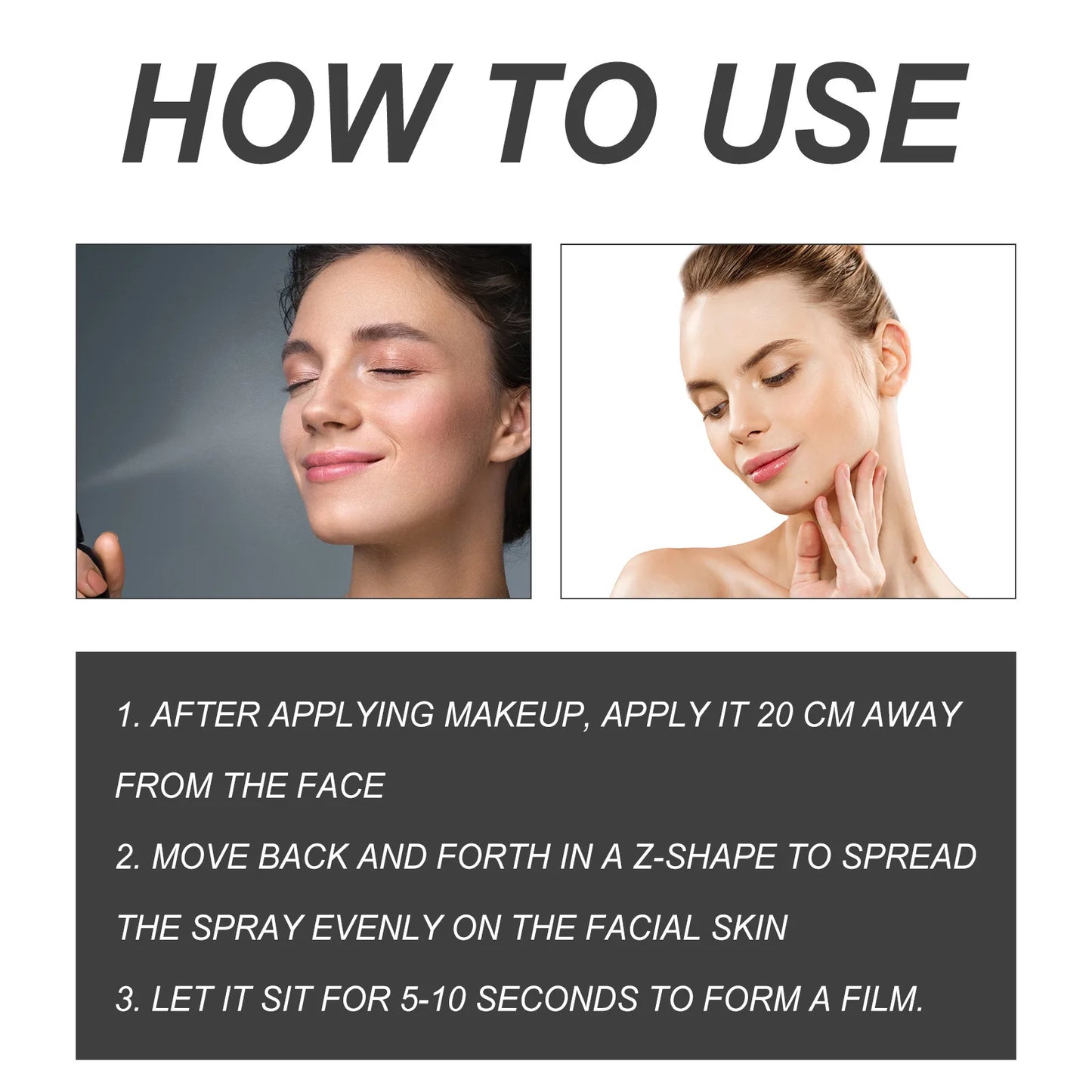 HOW TO USE

1. AFTER APPLYING MAKEUP, APPLY IT 20 CM AWAY FROM THE FACE

2. MOVE BACK AND FORTH IN A Z-SHAPE TO SPREAD THE SPRAY EVENLY ON THE FACIAL SKIN

3. LET IT SIT FOR 5-10 SECONDS TO FORM A FILM.