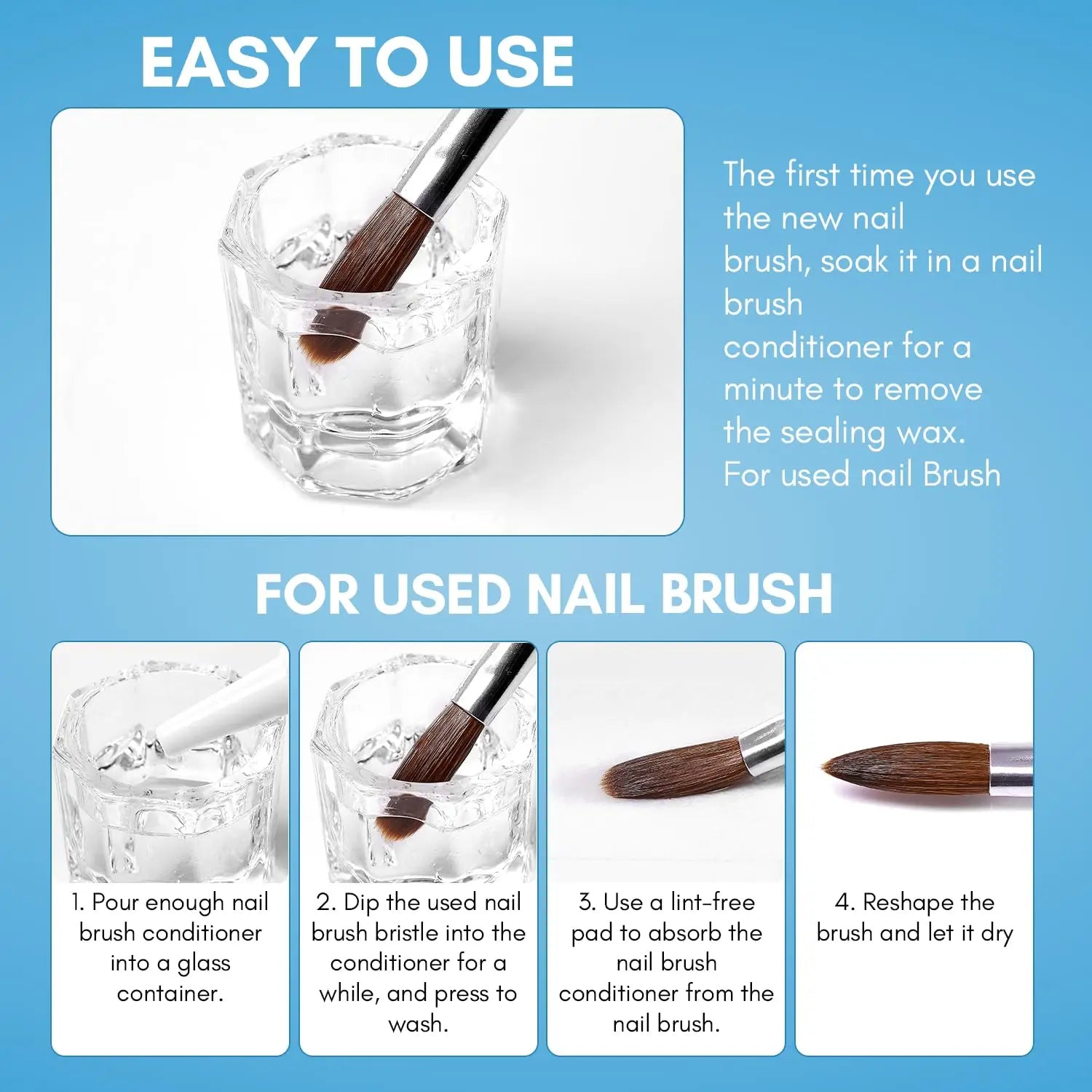 EASY TO USE

The first time you use the new nail brush, soak it in a nail brush conditioner for a minute to remove the sealing wax. For used nail Brush

FOR USED NAIL BRUSH

1. Pour enough nail brush conditioner into a glass container.

2. Dip the used nail brush bristle into the conditioner for a while, and press to wash.

3. Use a lint-free pad to absorb the nail brush conditioner from the nail brush.

4. Reshape the brush and let it dry