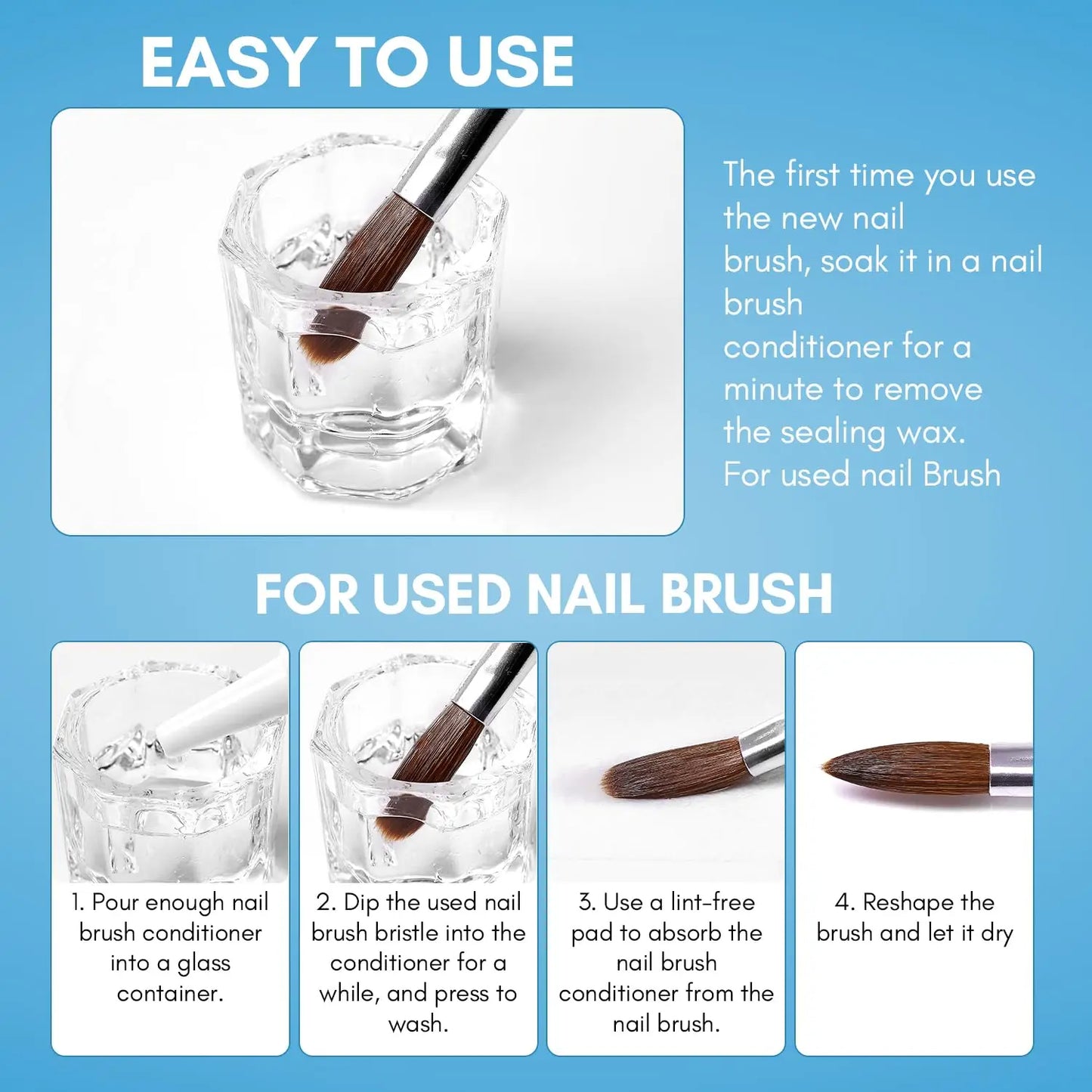 EASY TO USE

The first time you use the new nail brush, soak it in a nail brush conditioner for a minute to remove the sealing wax. For used nail Brush

FOR USED NAIL BRUSH

1. Pour enough nail brush conditioner into a glass container.

2. Dip the used nail brush bristle into the conditioner for a while, and press to wash.

3. Use a lint-free pad to absorb the nail brush conditioner from the nail brush.

4. Reshape the brush and let it dry