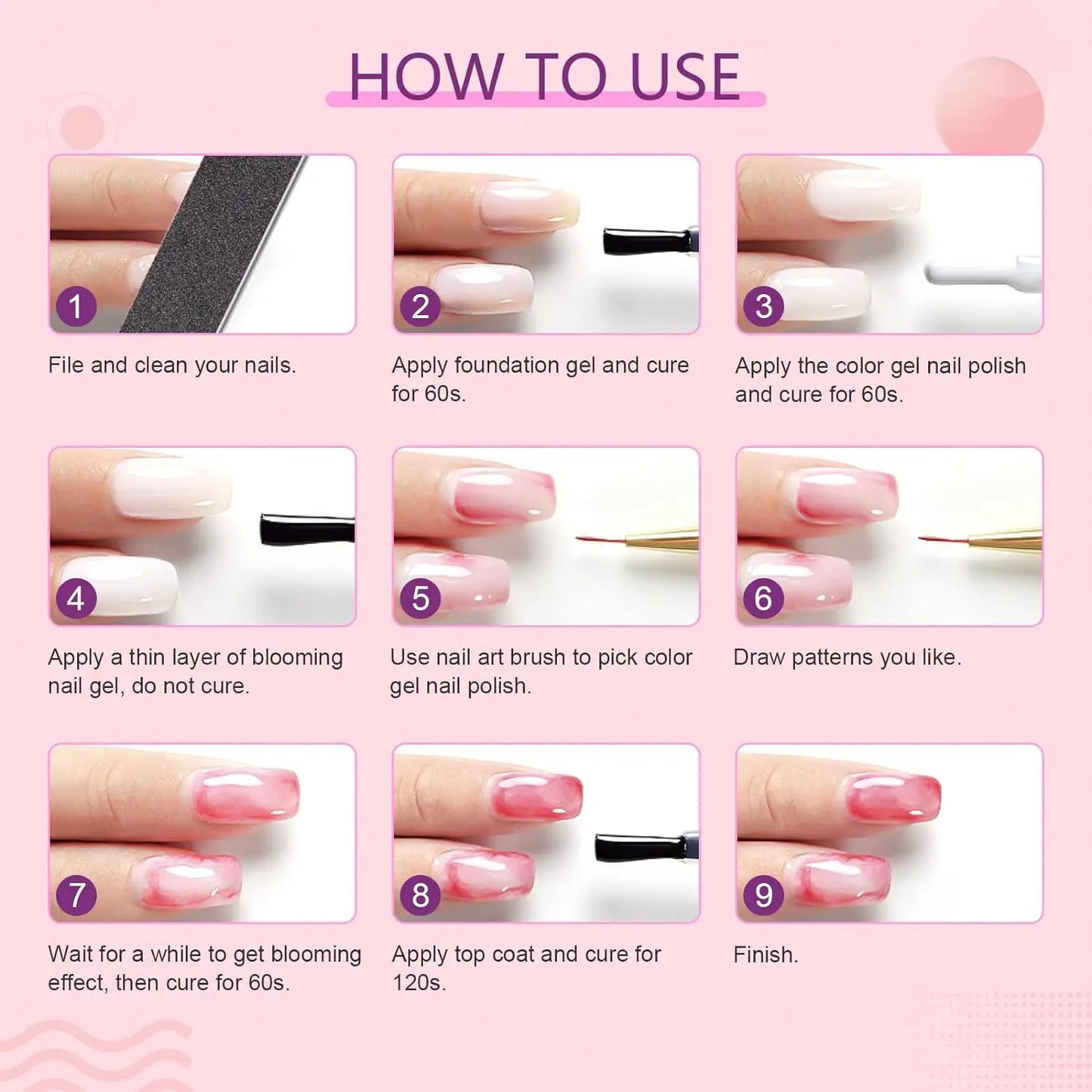 HOW TO USE

1

File and clean your nails.

2

Apply foundation gel and cure for 60s.

3

Apply the color gel nail polish and cure for 60s.

4

Apply a thin layer of blooming nail gel, do not cure.

5

Use nail art brush to pick color gel nail polish.

6

Draw patterns you like.

7

Wait for a while to get blooming effect, then cure for 60s.

8

Apply top coat and cure for 120s.

9

Finish.