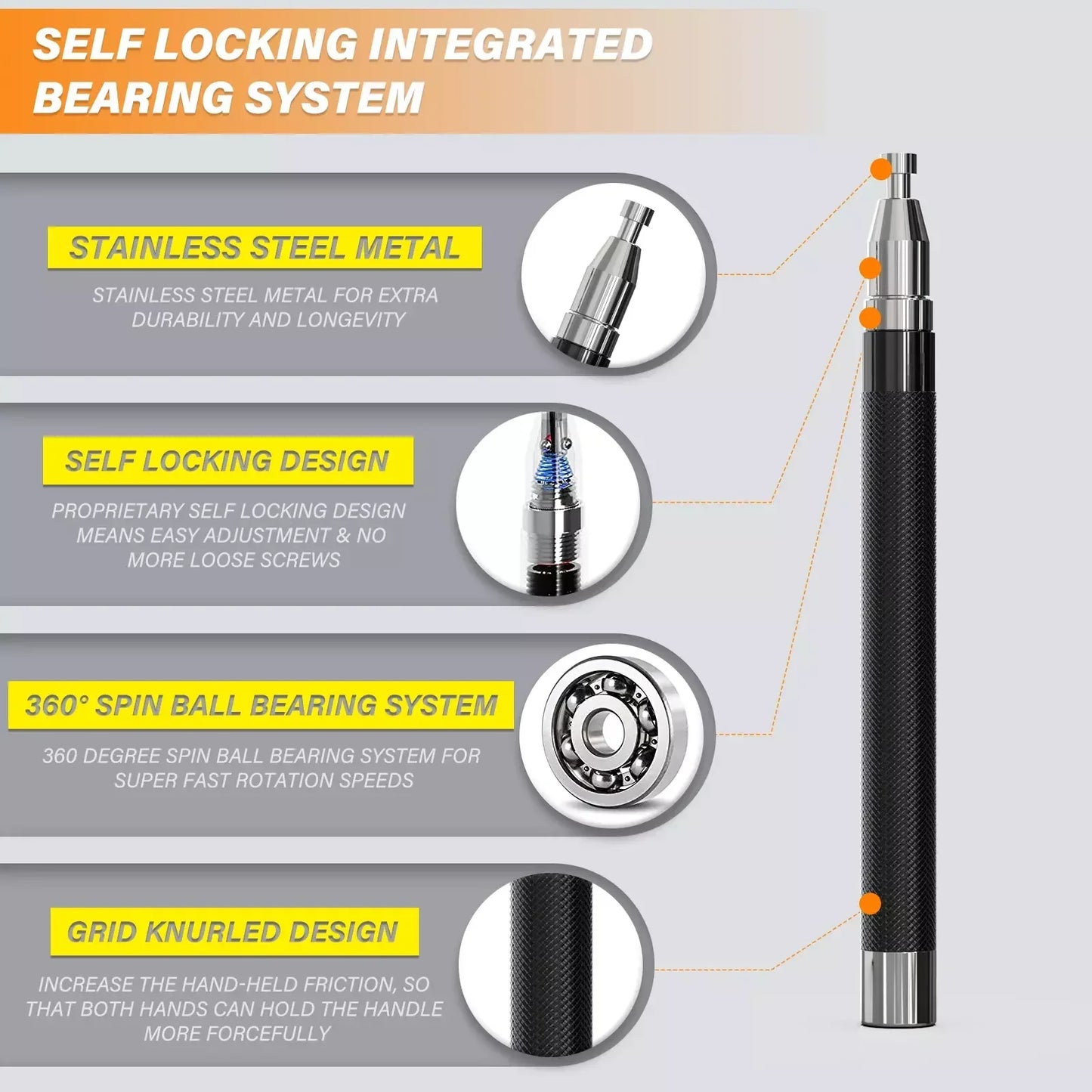 SELF LOCKING INTEGRATED BEARING SYSTEM

STAINLESS STEEL METAL

STAINLESS STEEL METAL FOR EXTRA DURABILITY AND LONGEVITY

SELF LOCKING DESIGN

PROPRIETARY SELF LOCKING DESIGN MEANS EASY ADJUSTMENT & NO MORE LOOSE SCREWS

360° SPIN BALL BEARING SYSTEM

360 DEGREE SPIN BALL BEARING SYSTEM FOR SUPER FAST ROTATION SPEEDS

GRID KNURLED DESIGN

INCREASE THE HAND-HELD FRICTION, SO THAT BOTH HANDS CAN HOLD THE HANDLE MORE FORCEFULLY