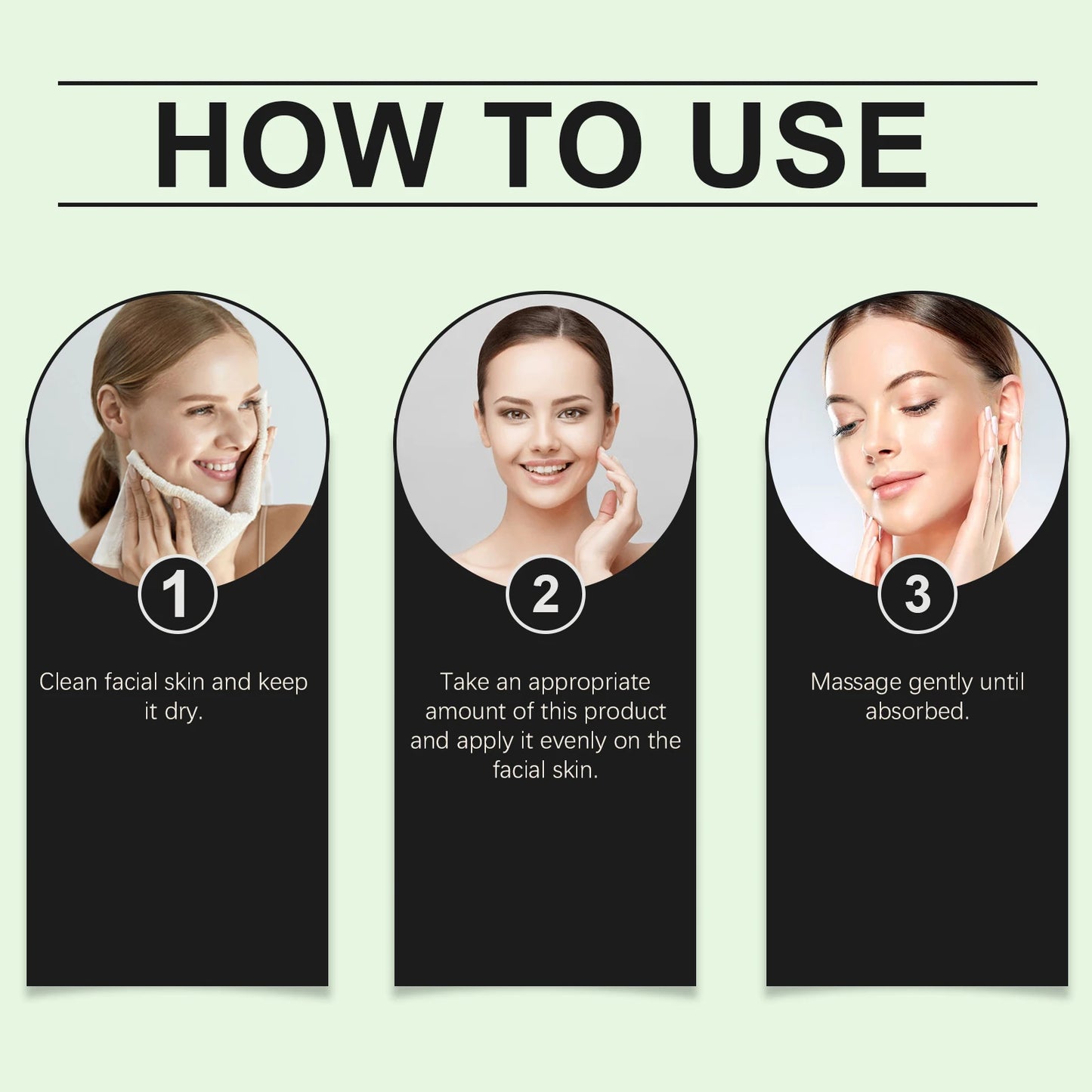 HOW TO USE

1

Clean facial skin and keep it dry.

2

Take an appropriate amount of this product and apply it evenly on the facial skin.

3

Massage gently until absorbed.