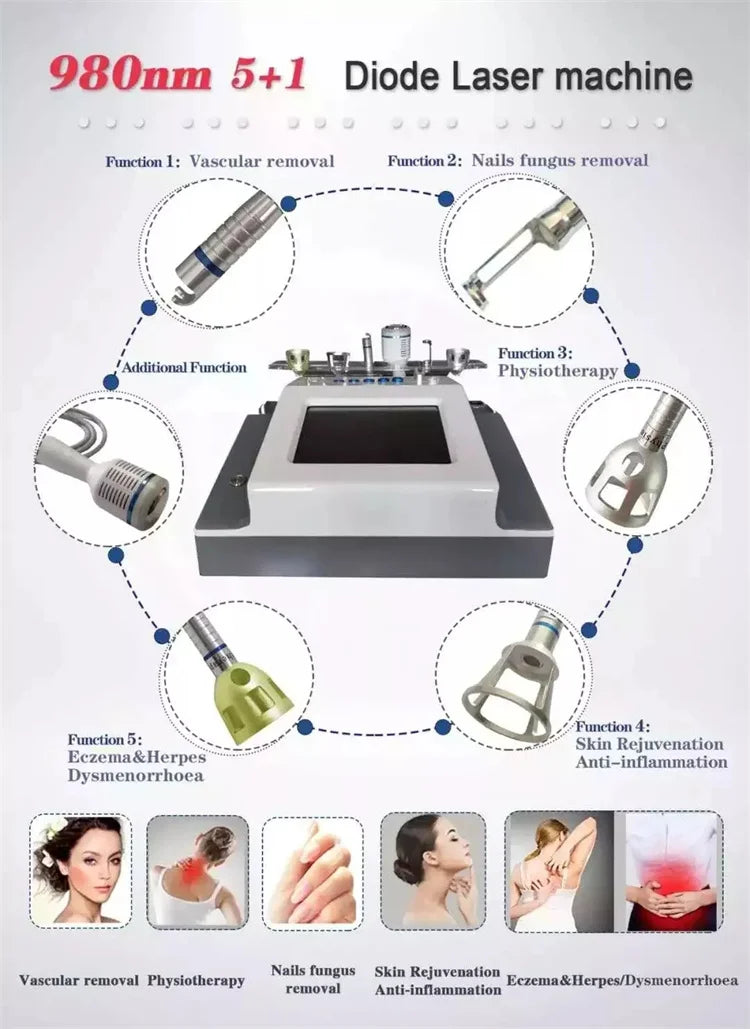 980nm 5+1 Diode Laser machine

Function 1: Vascular removal

Function 2: Nails fungus removal

Additional Function

Function 3: Physiotherapy

Function 5: Eczema&Herpes Dysmenorrhoea

Function 4: Skin Rejuvenation Anti-inflammation

Vascular removal

Physiotherapy

Nails fungus removal

Skin Rejuvenation Anti-inflammation

Eczema&Herpes/Dysmenorrhoea