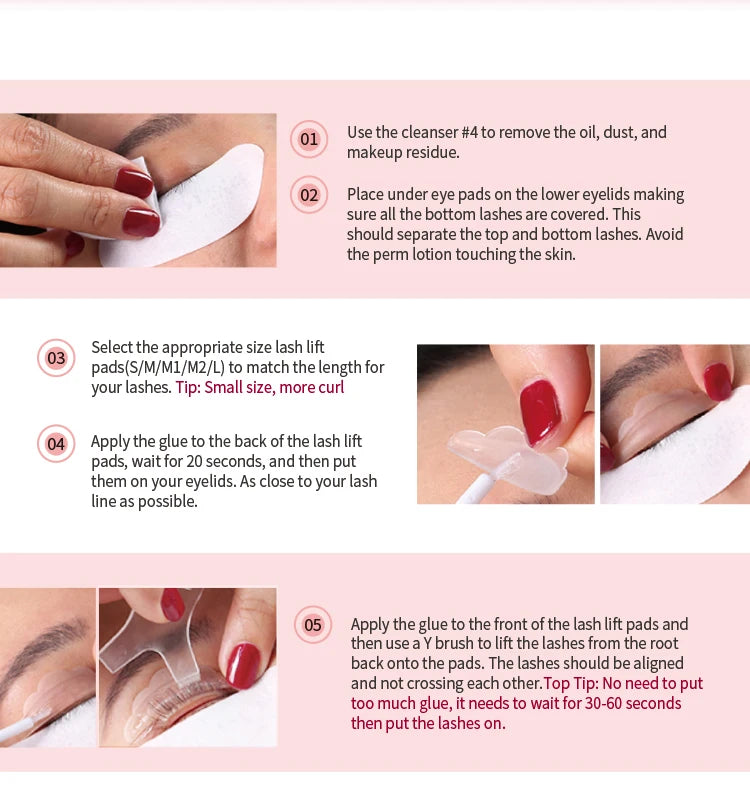 01 Use the cleanser #4 to remove the oil, dust, and makeup residue.

02 Place under eye pads on the lower eyelids making sure all the bottom lashes are covered. This should separate the top and bottom lashes. Avoid the perm lotion touching the skin.

03 Select the appropriate size lash lift pads(S/M/M1/M2/L) to match the length for your lashes. Tip: Small size, more curl

04 Apply the glue to the back of the lash lift pads, wait for 20 seconds, and then put them on your eyelids. As close to your lash line as possible.

05 Apply the glue to the front of the lash lift pads and then use a Y brush to lift the lashes from the root back onto the pads. The lashes should be aligned and not crossing each other.Top Tip: No need to put too much glue, it needs to wait for 30-60 seconds then put the lashes on.