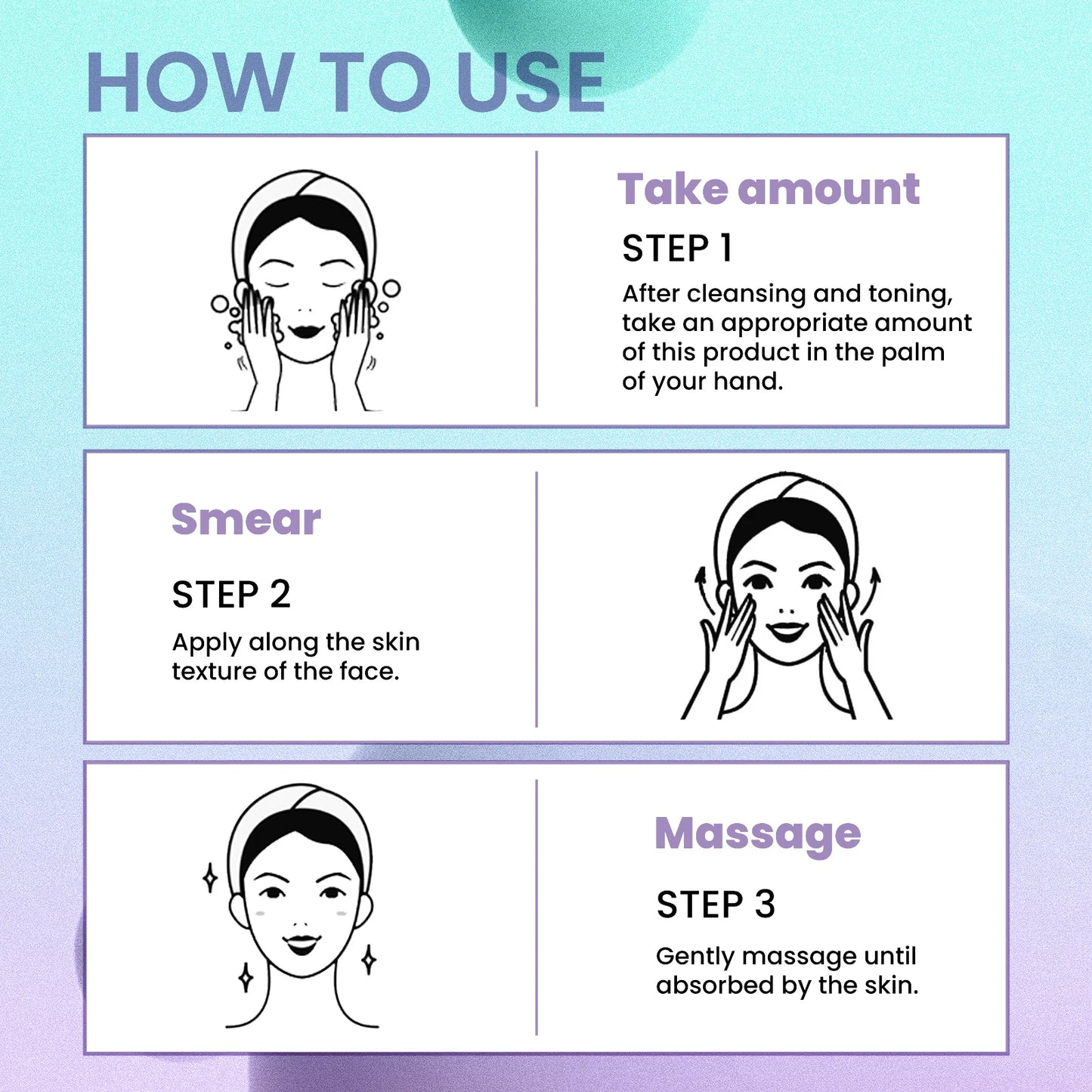 HOW TO USE

Take amount

STEP 1

After cleansing and toning, take an appropriate amount of this product in the palm of your hand.

Smear

STEP 2

Apply along the skin texture of the face.

Massage

STEP 3

Gently massage until absorbed by the skin.