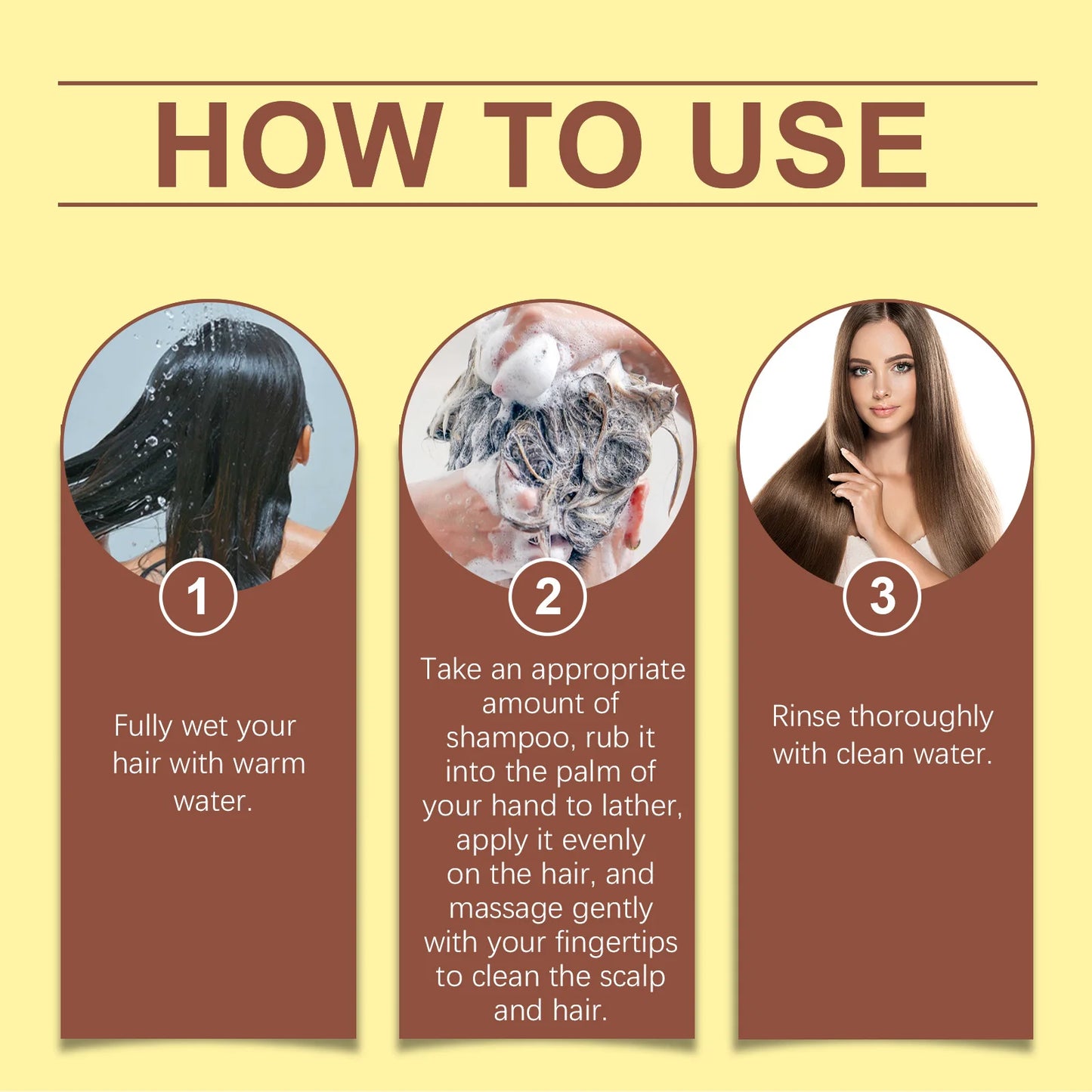 HOW TO USE

1

Fully wet your hair with warm water.

2

Take an appropriate amount of shampoo, rub it into the palm of your hand to lather, apply it evenly on the hair, and massage gently with your fingertips to clean the scalp and hair.

3

Rinse thoroughly with clean water.