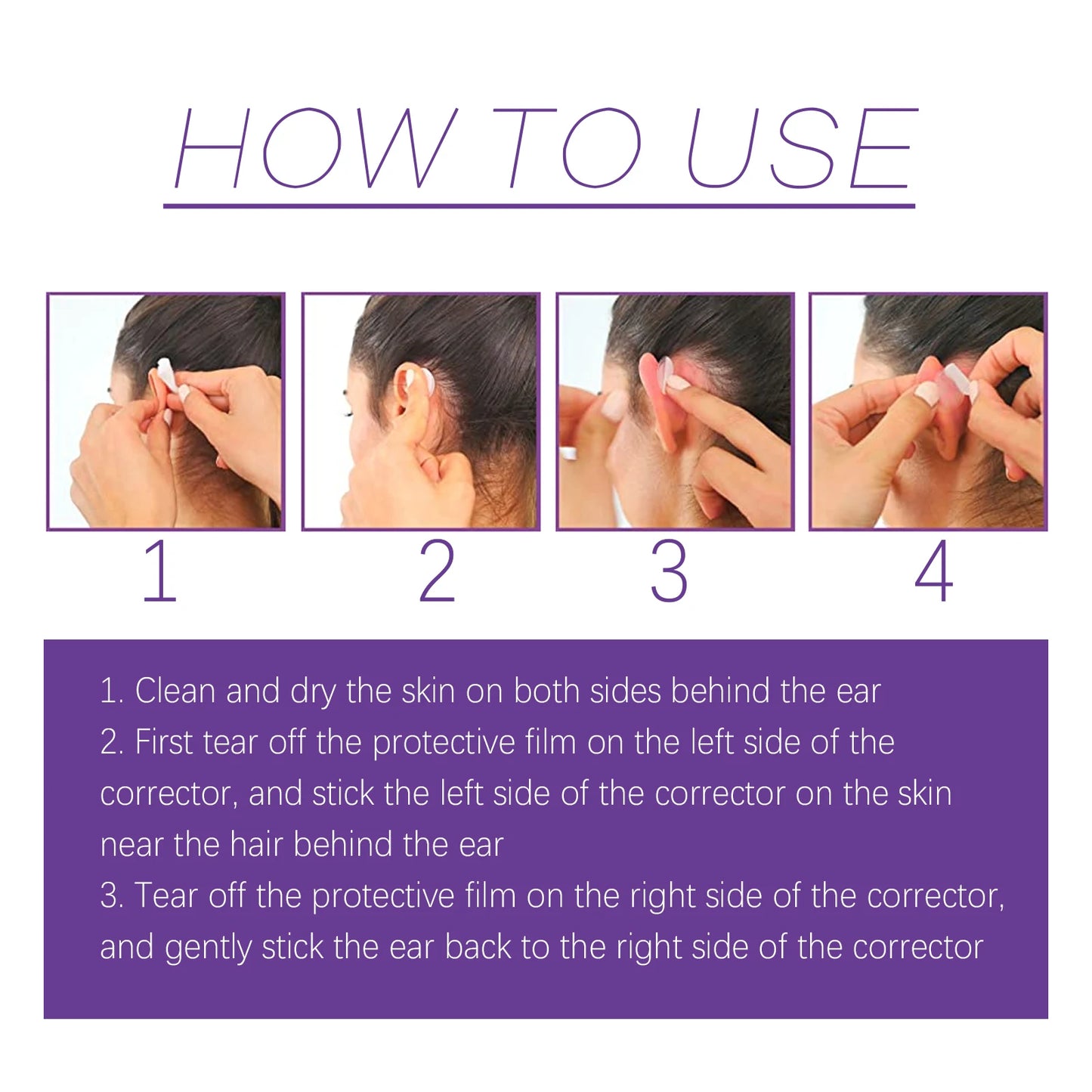 HOW TO USE

1

2

3

4

1. Clean and dry the skin on both sides behind the ear
2. First tear off the protective film on the left side of the corrector, and stick the left side of the corrector on the skin near the hair behind the ear
3. Tear off the protective film on the right side of the corrector, and gently stick the ear back to the right side of the corrector