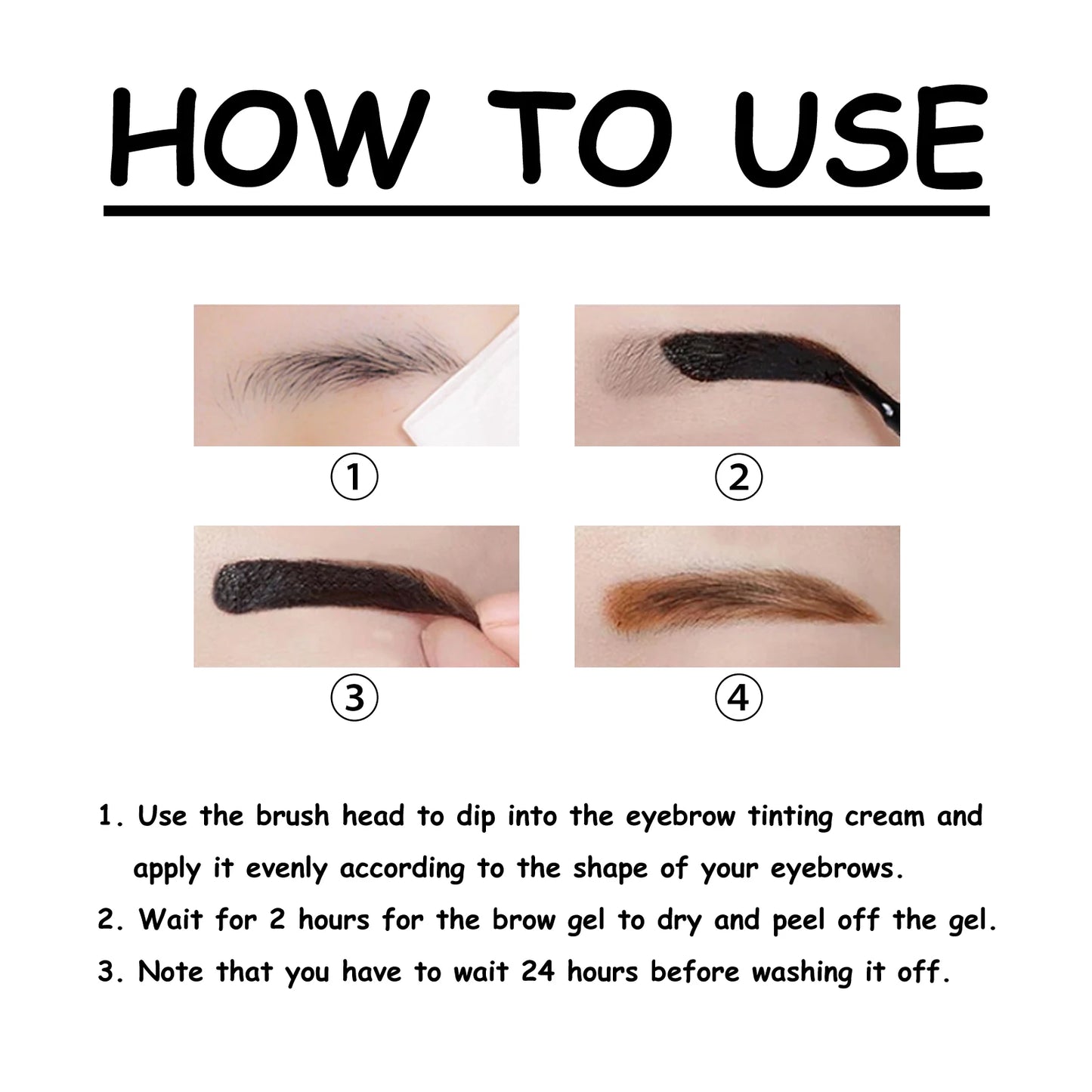 HOW TO USE

①

②

③

④

1. Use the brush head to dip into the eyebrow tinting cream and apply it evenly according to the shape of your eyebrows.

2. Wait for 2 hours for the brow gel to dry and peel off the gel.

3. Note that you have to wait 24 hours before washing it off.