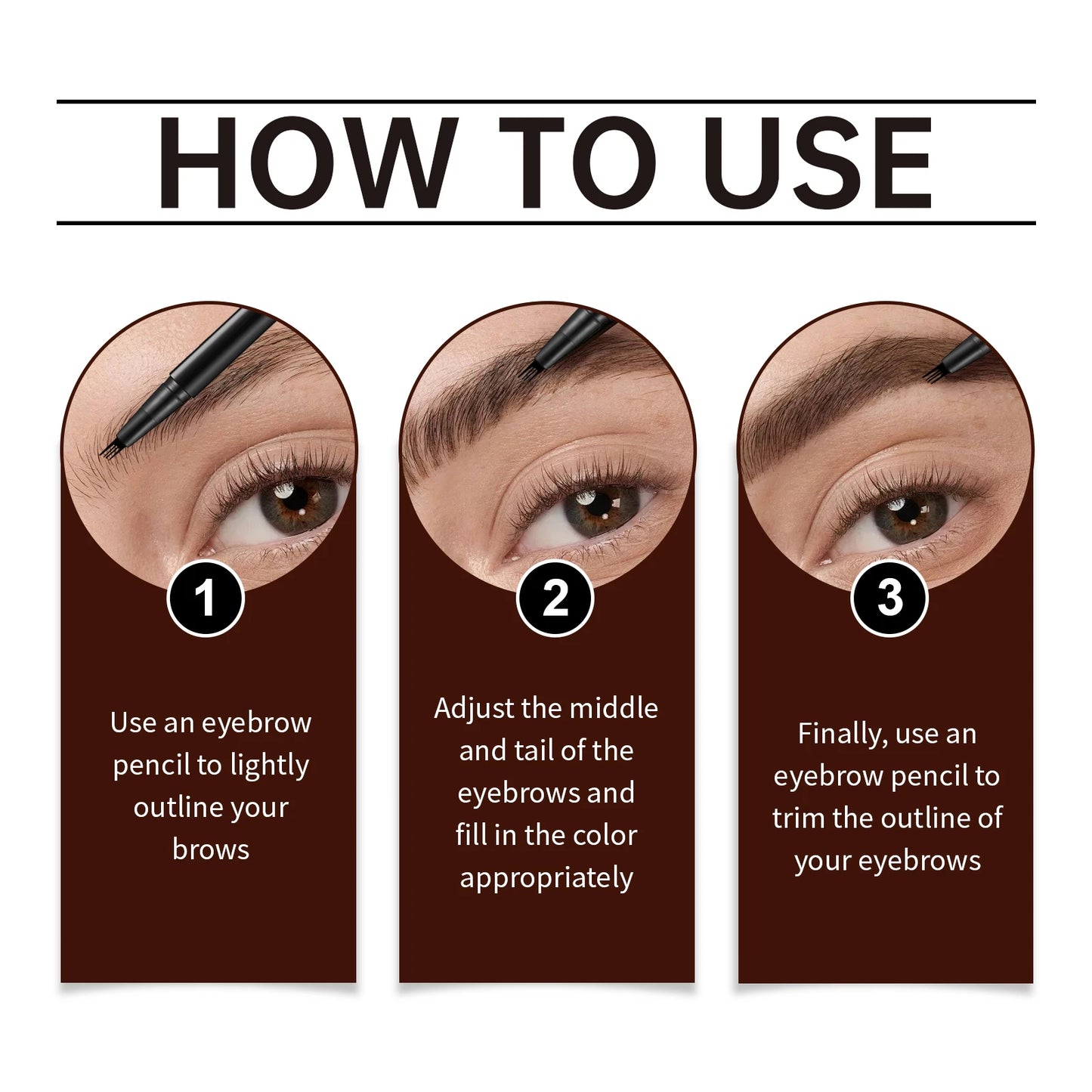 HOW TO USE

1

Use an eyebrow pencil to lightly outline your brows

2

Adjust the middle and tail of the eyebrows and fill in the color appropriately

3

Finally, use an eyebrow pencil to trim the outline of your eyebrows